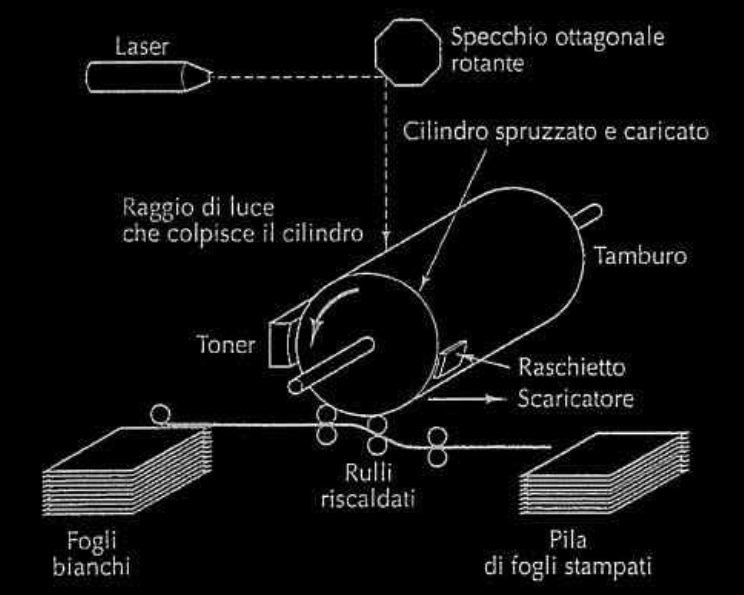 Laser

Specchio ottagonale rotante

Cilindro spruzzato e caricato

Raggio di luce che colpisce il cilindro

Tamburo

Toner

Raschietto

Scaricatore

Rulli riscaldati

Fogli bianchi

Pila di fogli stampati